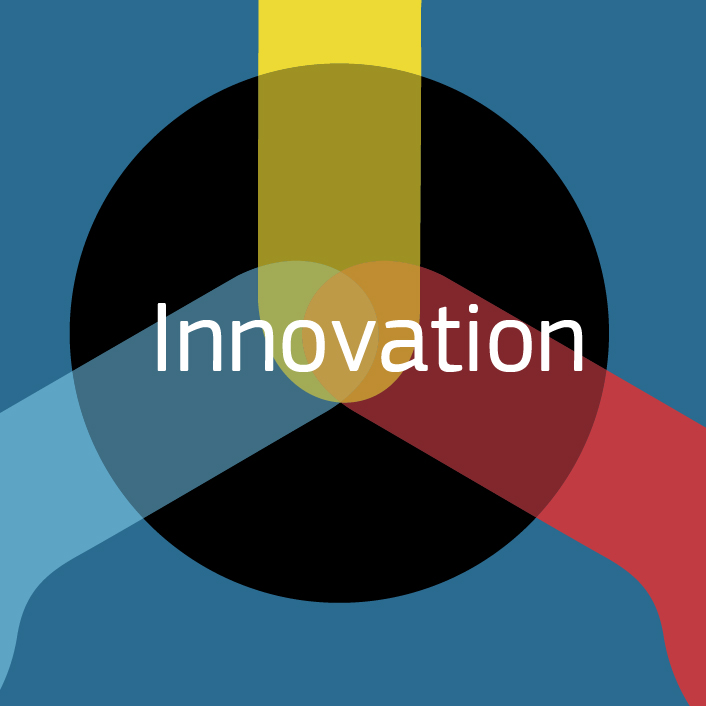 Innovation